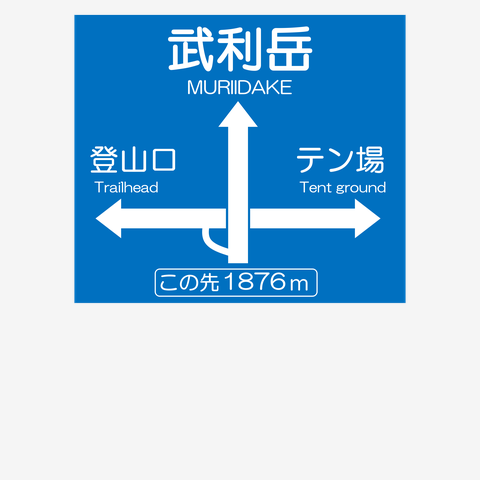 武利岳
MURIIDAKE

登山口
Trailhead

テン場
Tent ground

この先1876m