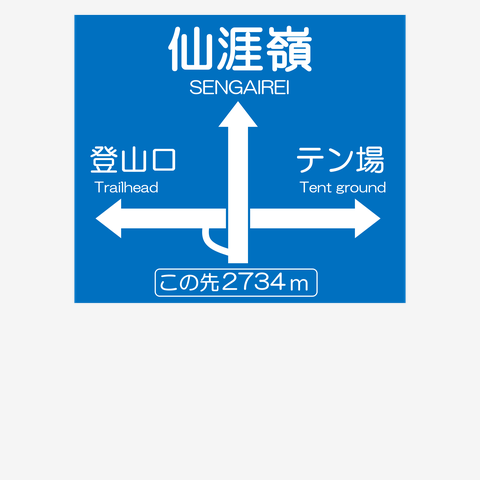 仙涯嶺
SENGAIREI

登山口
Trailhead

テン場
Tent ground

この先2734m