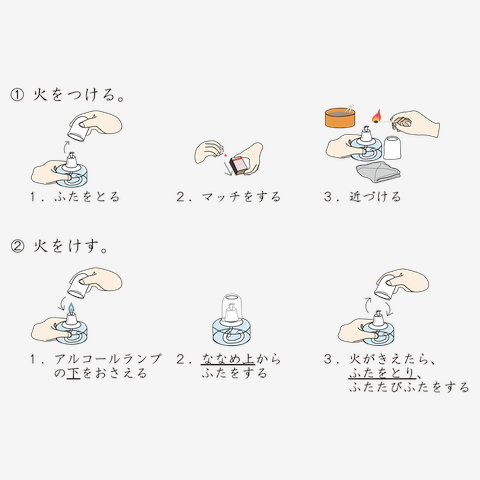 ① 火をつける。

1．ふたをとる

2．マッチをする

3．近づける

② 火をけす。

1．アルコールランプの下をおさえる

2．ななめ上からふたをする

3．火がきえたら、ふたをとり、ふたたびふたをする