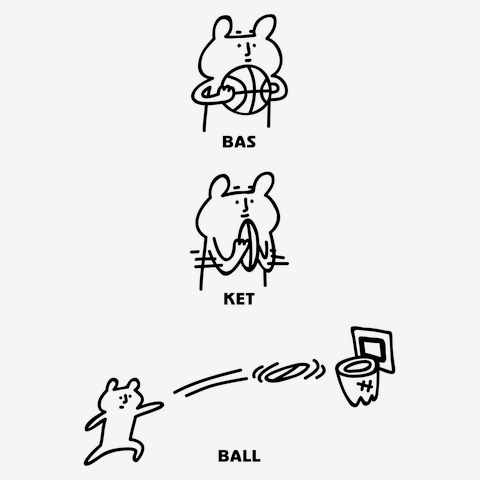 BAS

KET

BALL