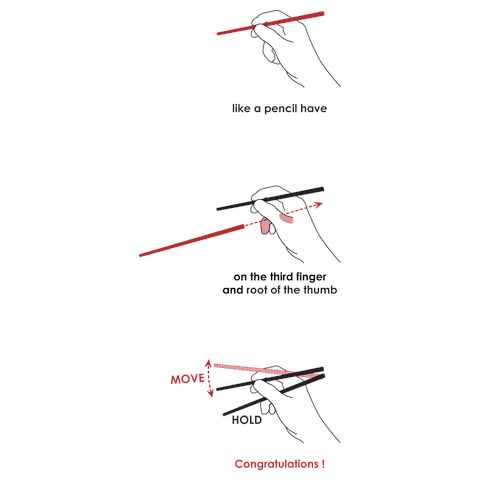 like a pencil have

on the third finger
and root of the thumb

MOVE

HOLD

Congratulations !