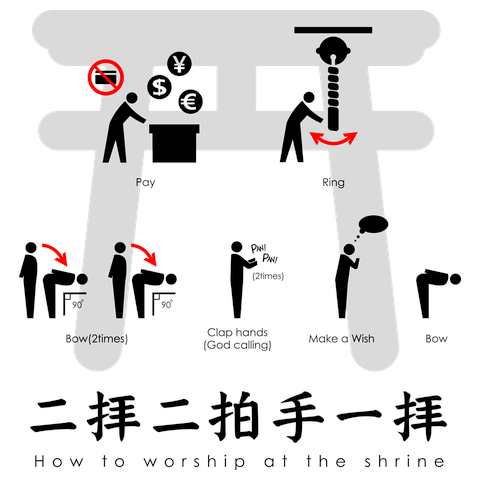 ¥
$
€
Pay
Ring
90°
90°
PAN!
PAN!
(2times)
Bow(2times)
Clap hands
(God calling)
Make a Wish
Bow
二拝二拍手一拝
How to worship at the shrine